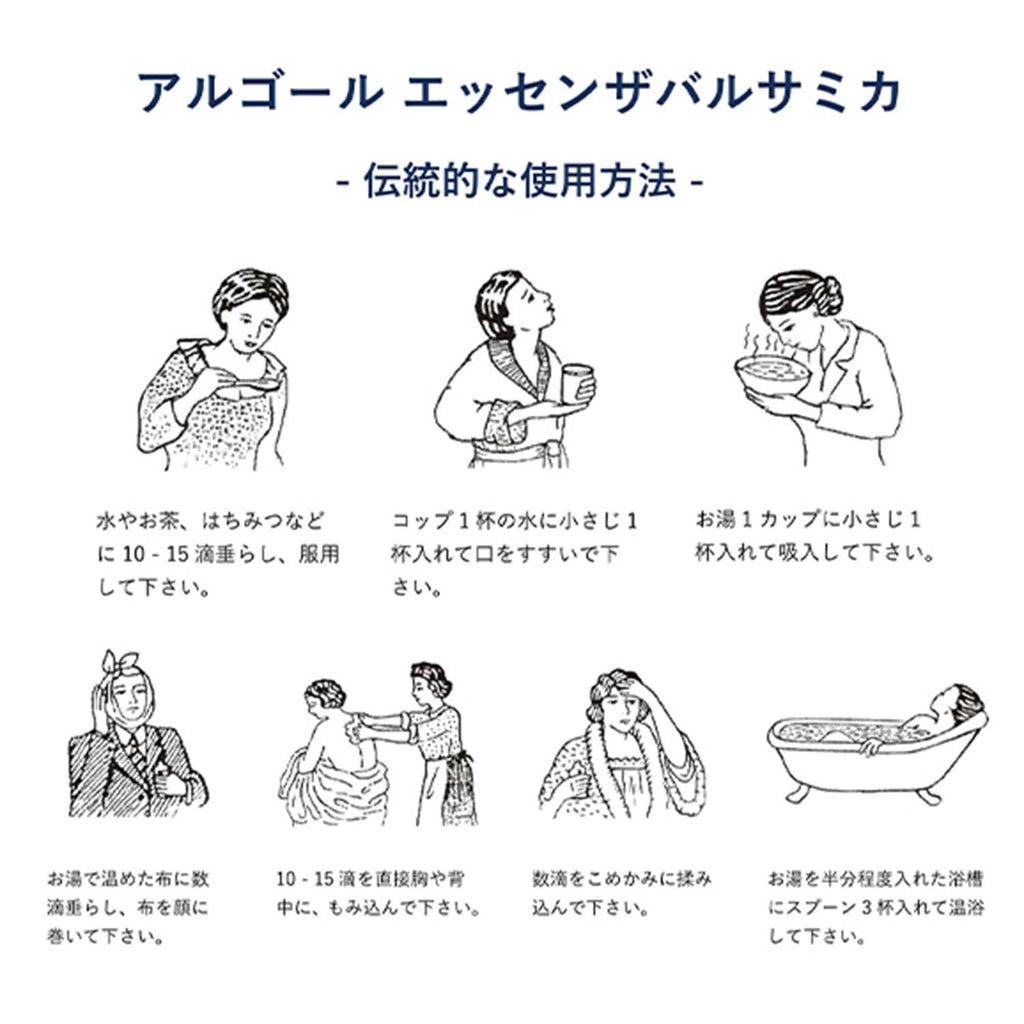 アルゴール エッセンザバルサミカ

- 伝統的な使用方法 -

水やお茶、はちみつなどに 10 - 15 滴垂らし、服用して下さい。

コップ 1 杯の水に小さじ 1 杯入れて口をすすいで下さい。

お湯 1 カップに小さじ 1 杯入れて吸入して下さい。

お湯で温めた布に数滴垂らし、布を顔に巻いて下さい。

10 - 15 滴を直接胸や背中に、もみ込んで下さい。

数滴をこめかみに揉み込んで下さい。

お湯を半分程度入れた浴槽にスプーン 3 杯入れて温浴して下さい。