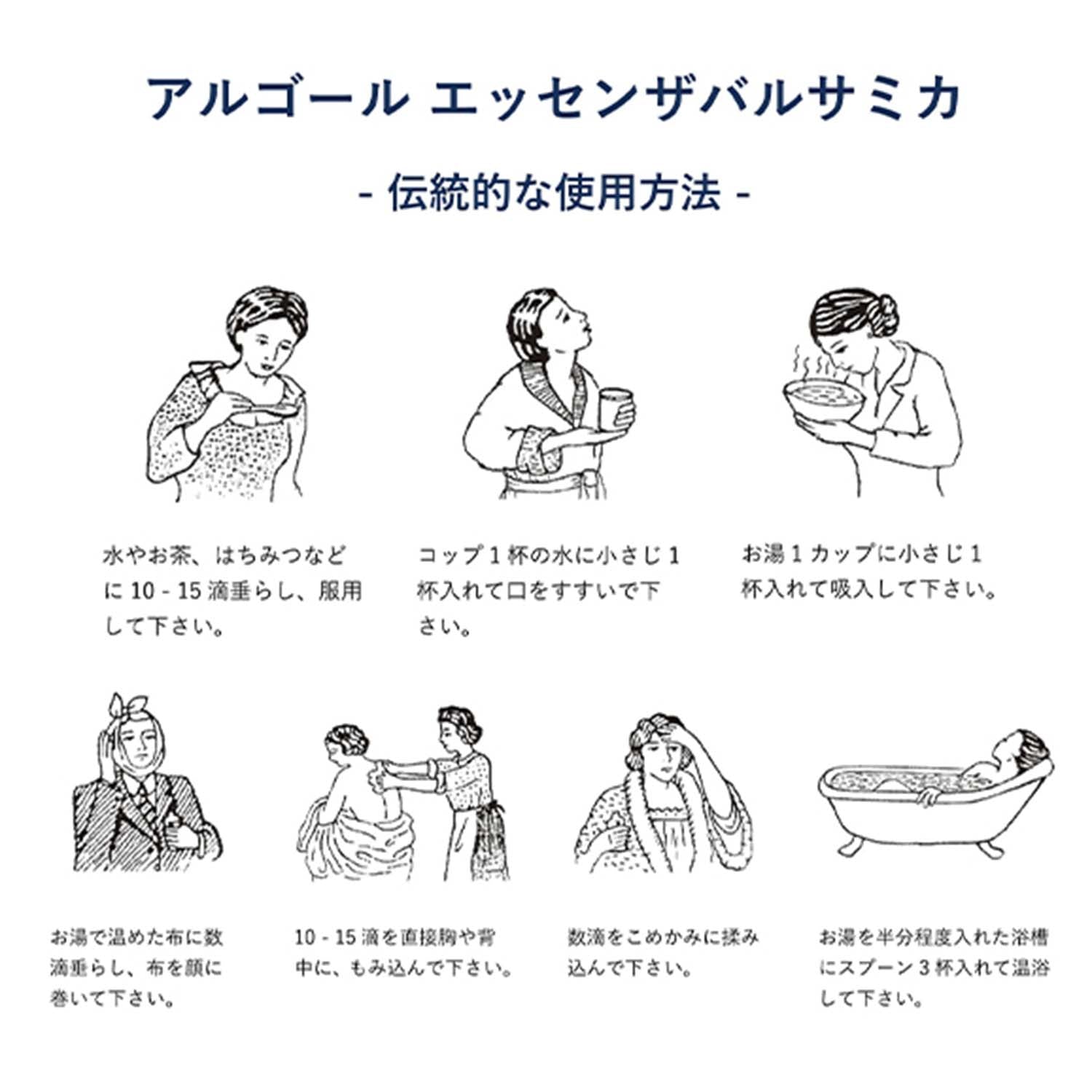 アルゴール エッセンザバルサミカ

- 伝統的な使用方法 -

水やお茶、はちみつなどに 10 - 15 滴垂らし、服用して下さい。

コップ 1 杯の水に小さじ 1 杯入れて口をすすいで下さい。

お湯 1 カップに小さじ 1 杯入れて吸入して下さい。

お湯で温めた布に数滴垂らし、布を顔に巻いて下さい。

10 - 15 滴を直接胸や背中に、もみ込んで下さい。

数滴をこめかみに揉み込んで下さい。

お湯を半分程度入れた浴槽にスプーン 3 杯入れて温浴して下さい。